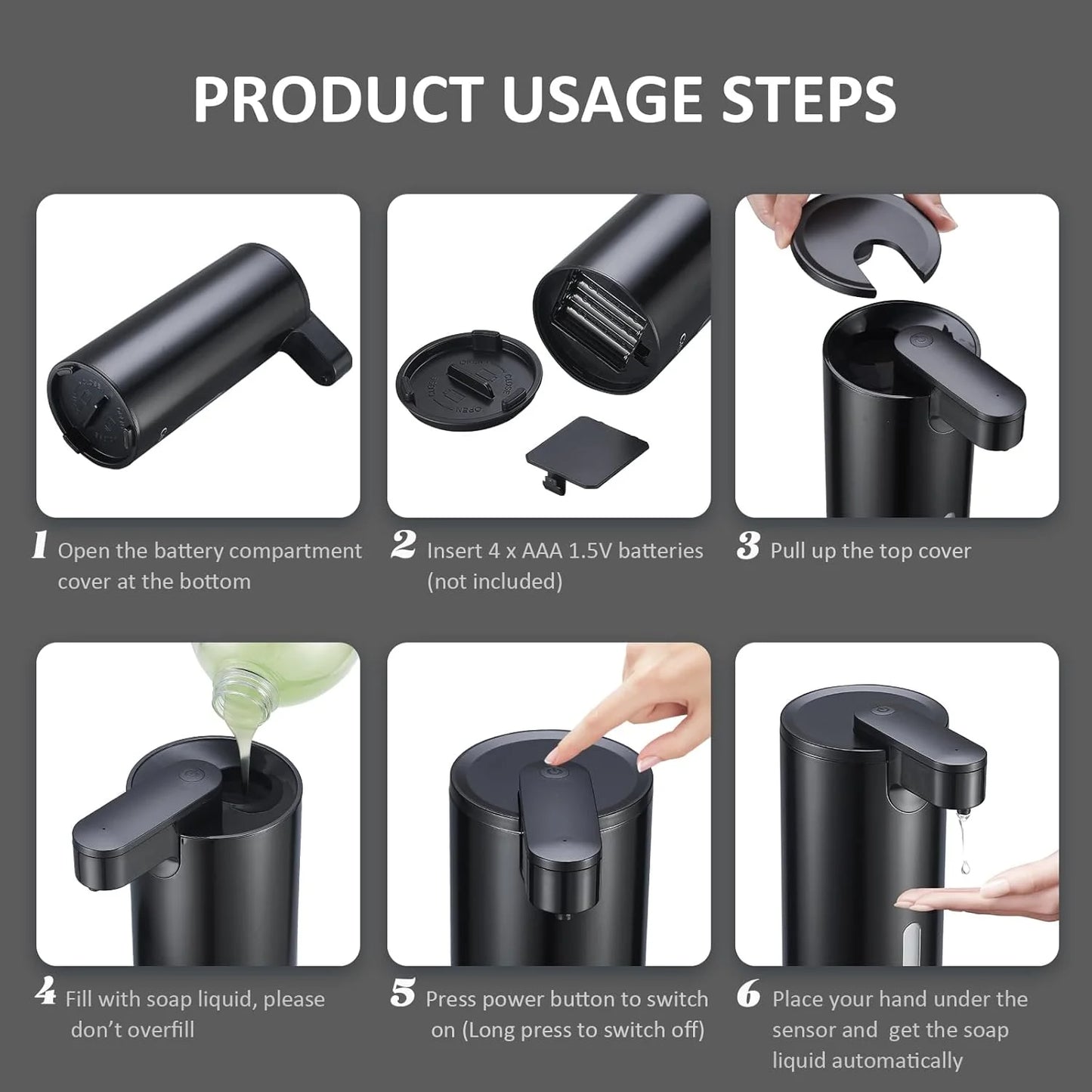 PRODUCT USAGE STEPS

1 Open the battery compartment cover at the bottom

2 Insert 4 x AAA 1.5V batteries (not included)

3 Pull up the top cover

4 Fill with soap liquid, please don't overfill

5 Press power button to switch on (Long press to switch off)

6 Place your hand under the sensor and get the soap liquid automatically