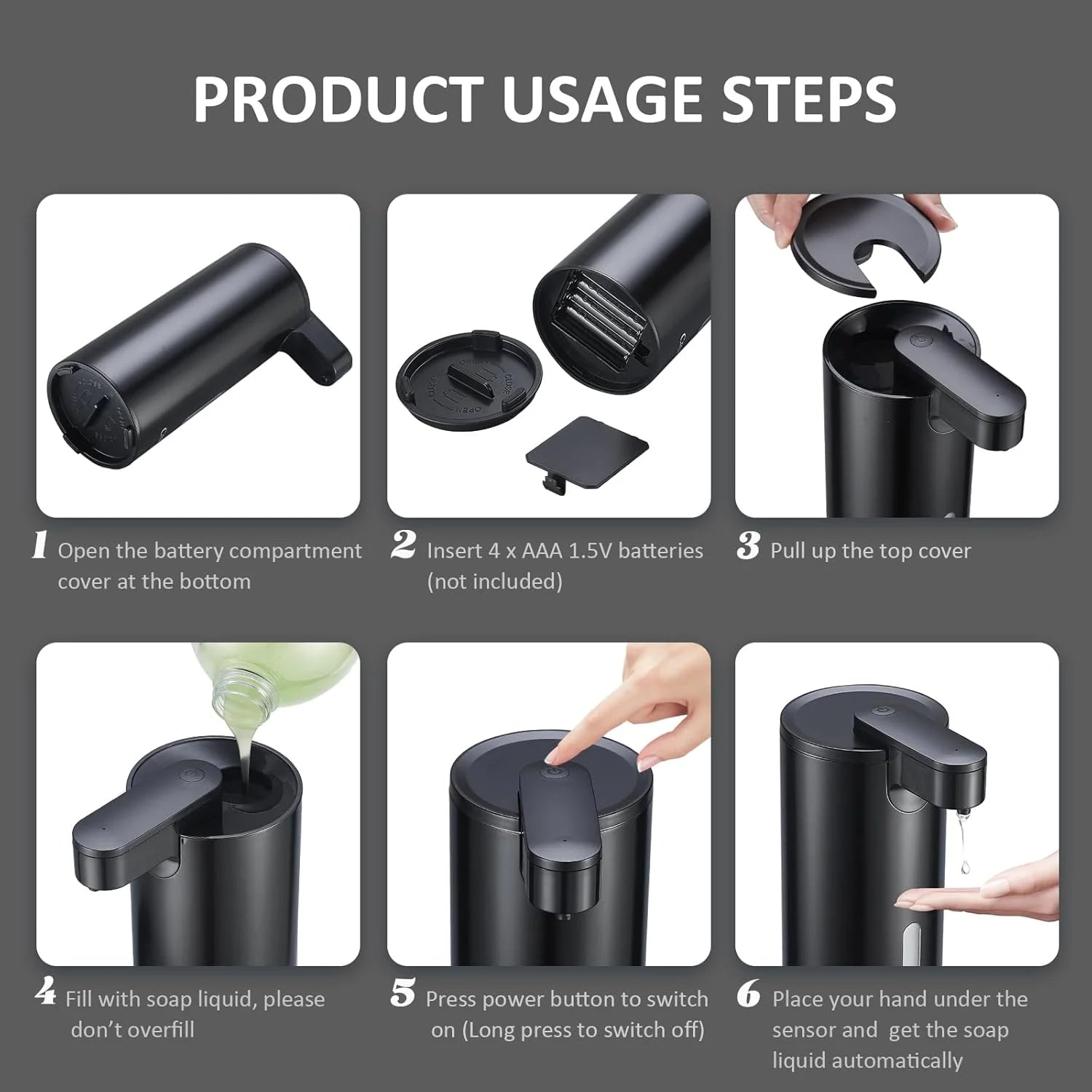 PRODUCT USAGE STEPS

1 Open the battery compartment cover at the bottom

2 Insert 4 x AAA 1.5V batteries (not included)

3 Pull up the top cover

4 Fill with soap liquid, please don't overfill

5 Press power button to switch on (Long press to switch off)

6 Place your hand under the sensor and get the soap liquid automatically